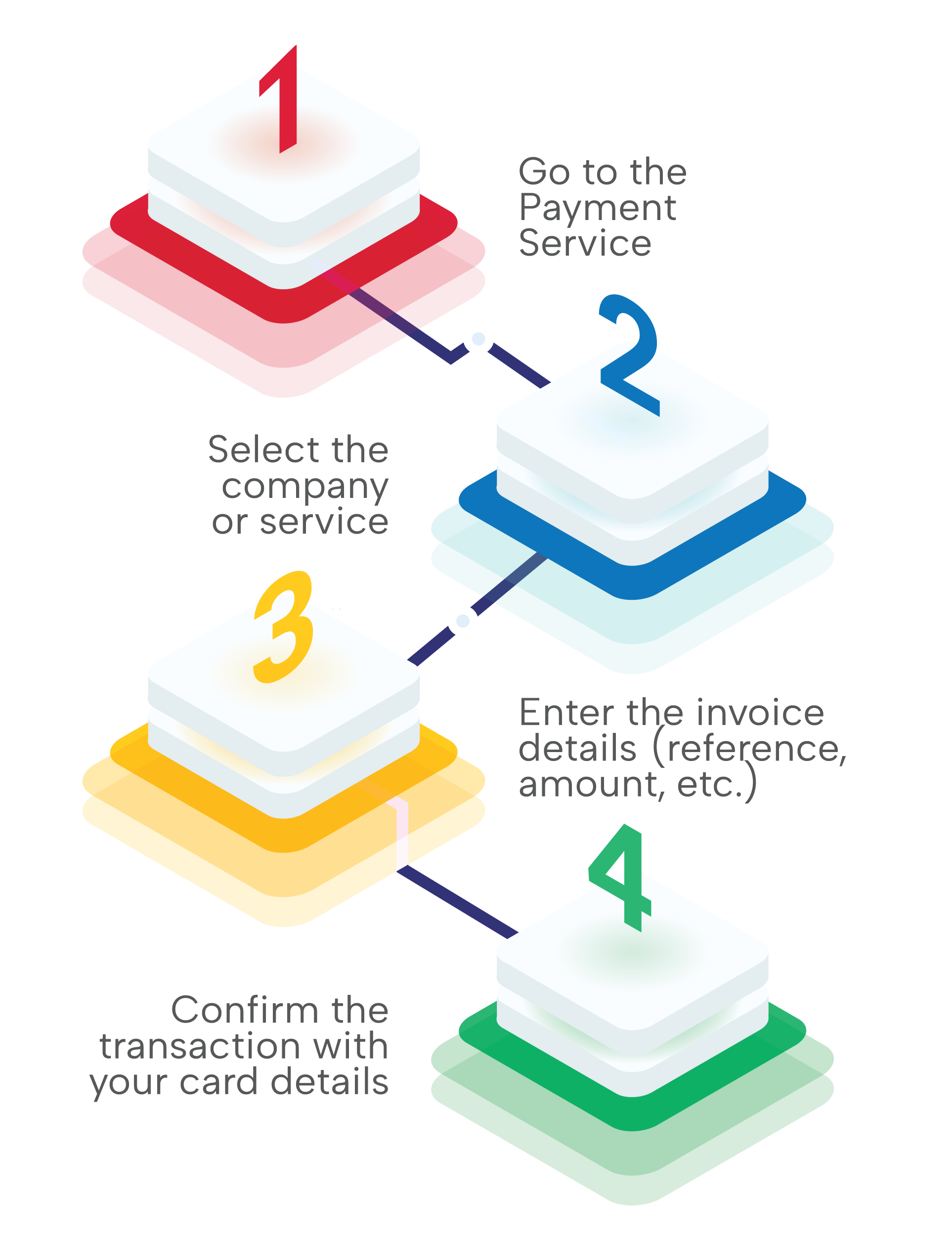 1

Go to the Payment Service

2

Select the company or service

3

Enter the invoice details (reference, amount, etc.)

4

Confirm the transaction with your card details